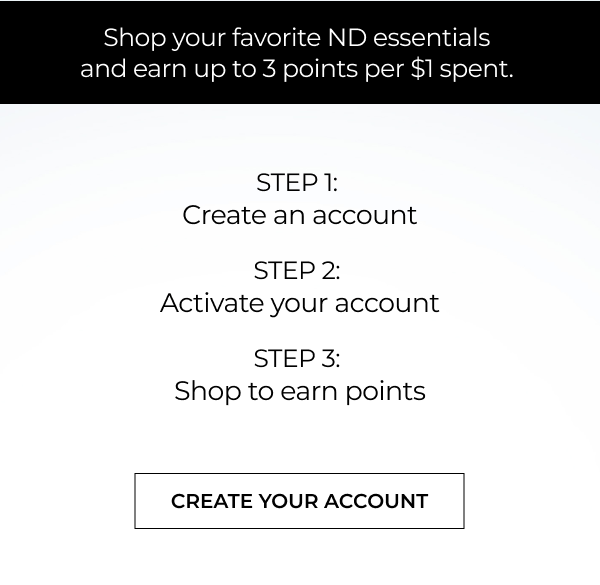 Shop your favorite ND essentials and earn up to 3 points per $1 spent.

STEP 1:
Create an account

STEP 2:
Activate your account

STEP 3:
Shop to earn points

CREATE YOUR ACCOUNT