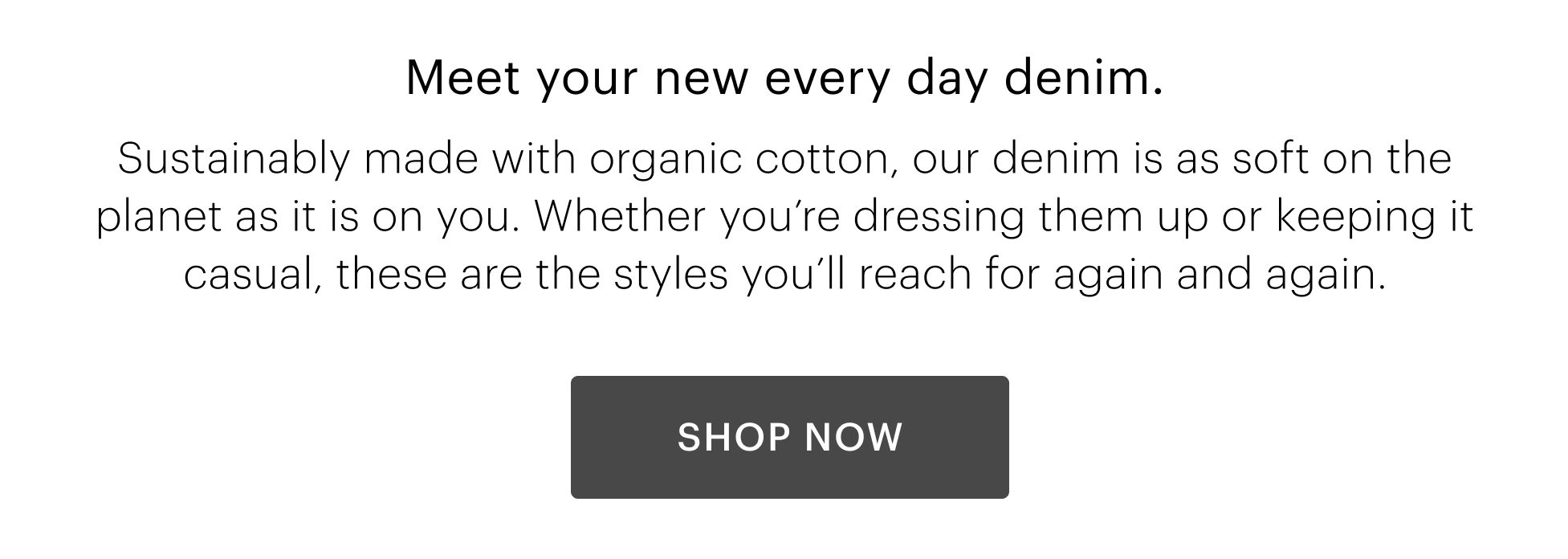 Meet your new every day denim.

Sustainably made with organic cotton, our denim is as soft on the planet as it is on you. Whether you're dressing them up or keeping it casual, these are the styles you'll reach for again and again.

SHOP NOW