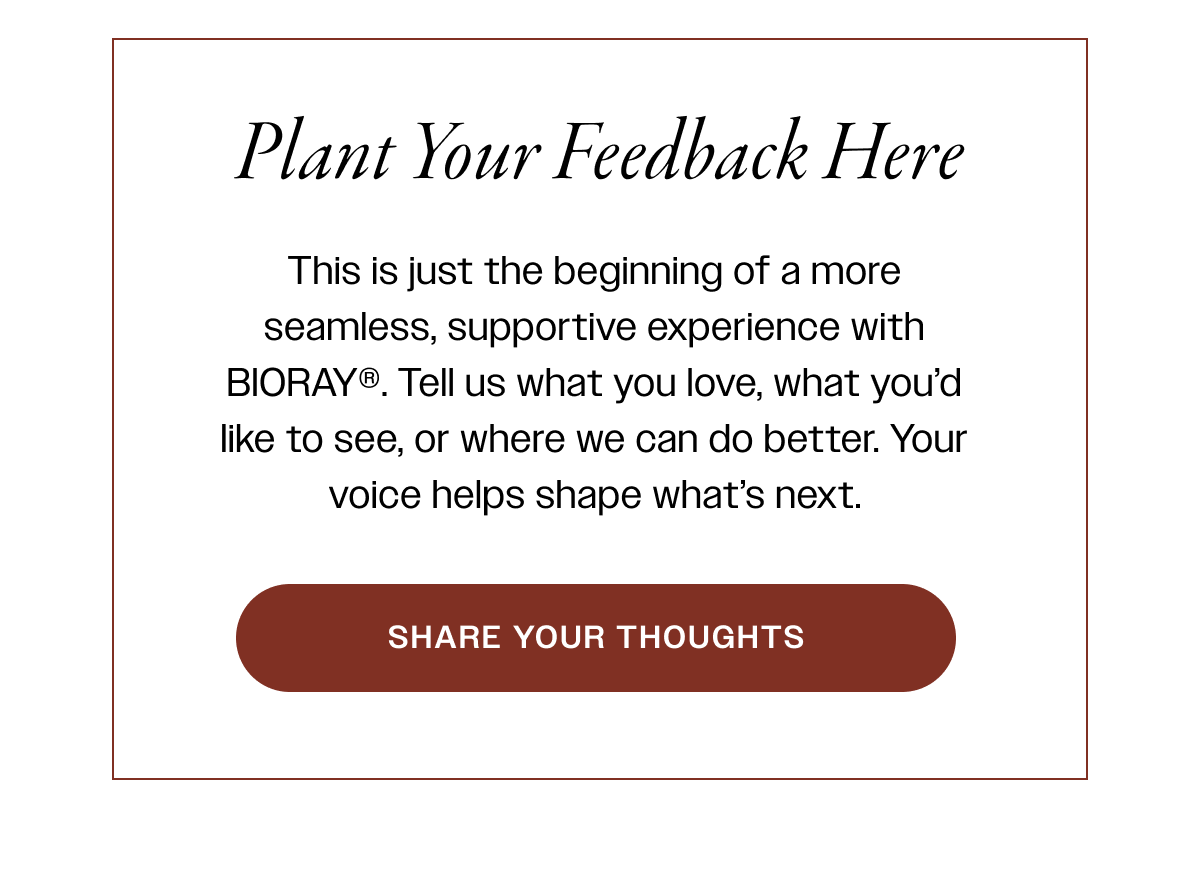 Plant Your Feedback Here

This is just the beginning of a more seamless, supportive experience with BIORAY®. Tell us what you love, what you'd like to see, or where we can do better. Your voice helps shape what's next.

SHARE YOUR THOUGHTS