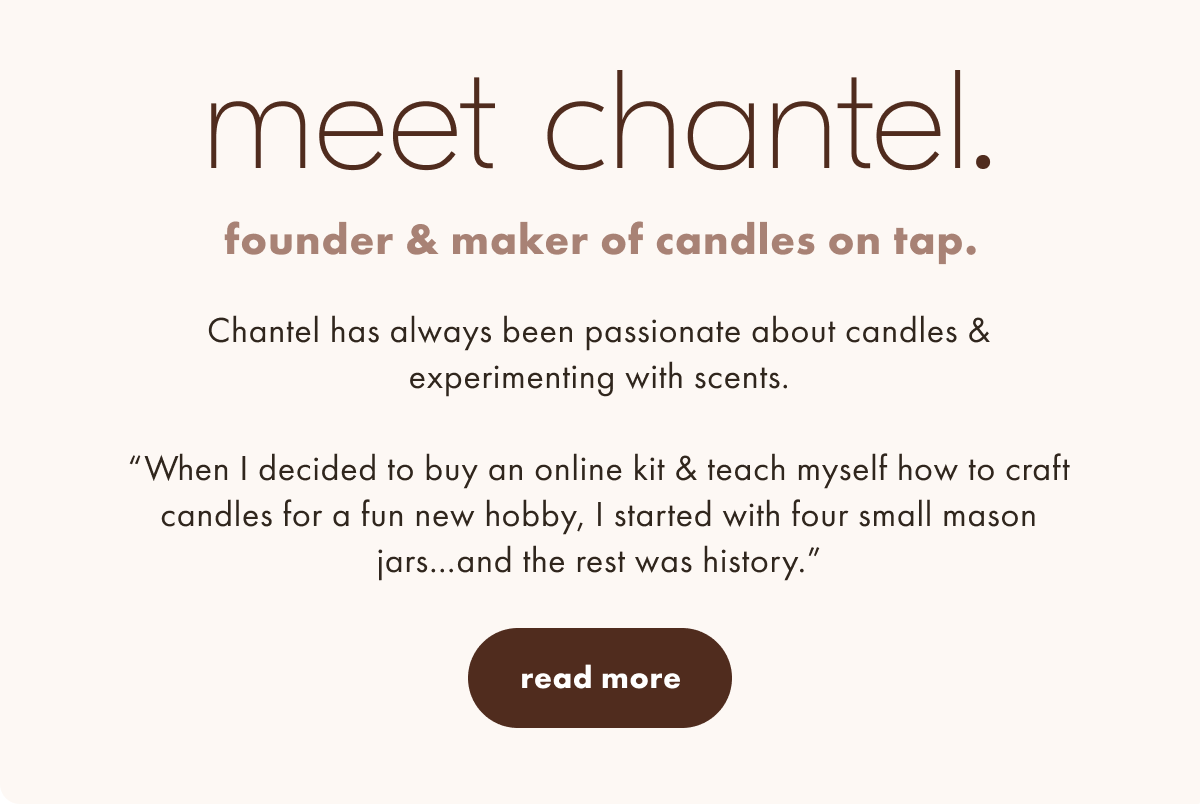 meet chantel.

founder & maker of candles on tap.

Chantel has always been passionate about candles & experimenting with scents.

“When I decided to buy an online kit & teach myself how to craft candles for a fun new hobby, I started with four small mason jars...and the rest was history.”

read more