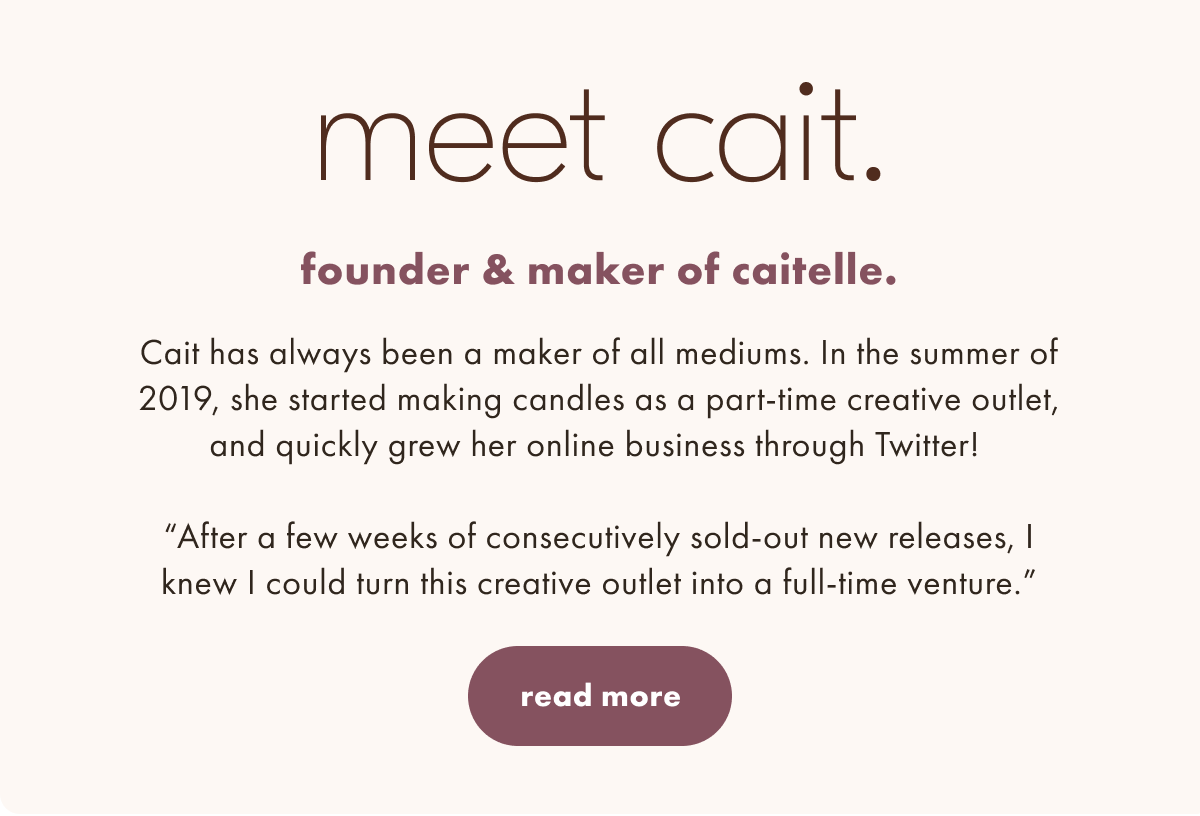 meet cait.

founder & maker of caitelle.

Cait has always been a maker of all mediums. In the summer of 2019, she started making candles as a part-time creative outlet, and quickly grew her online business through Twitter!

“After a few weeks of consecutively sold-out new releases, I knew I could turn this creative outlet into a full-time venture.”

read more