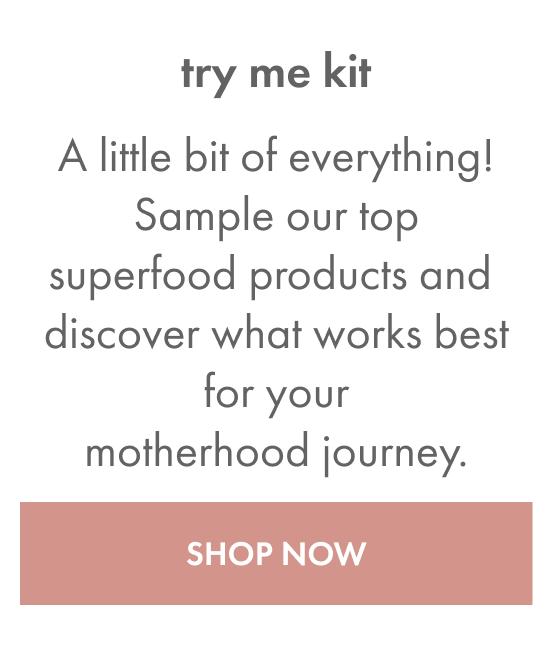 try me kit

A little bit of everything! Sample our top superfood products and discover what works best for your motherhood journey.

SHOP NOW