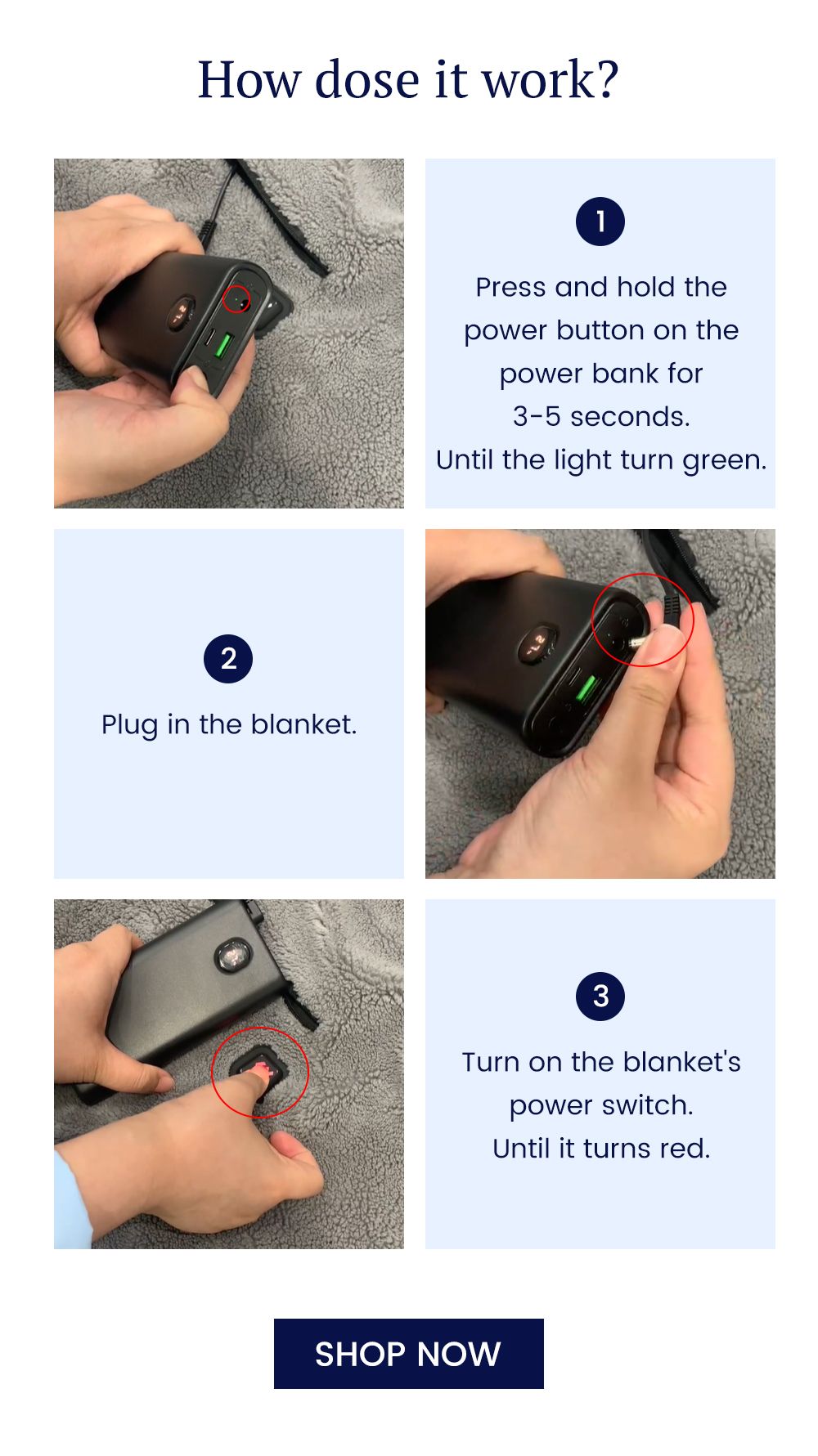 How dose it work?

1

Press and hold the power button on the power bank for 3-5 seconds.
Until the light turn green.

2

Plug in the blanket.

3

Turn on the blanket's power switch.
Until it turns red.

SHOP NOW